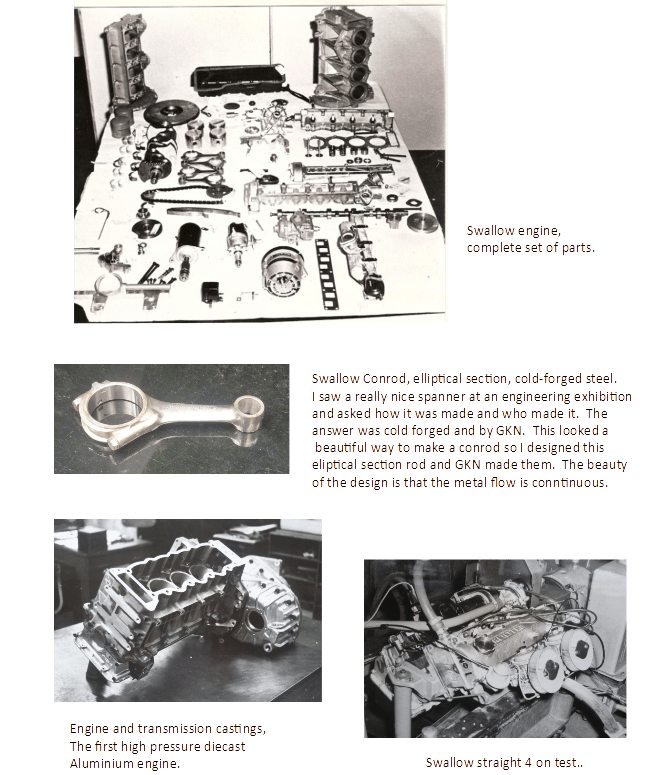 Swallow engine, complete set of parts.

Swallow Conrod, elliptical section, cold-forged steel. I saw a really nice spanner at an engineering exhibition and asked how it was made and who made it. The answer was cold forged and by GKN. This looked a beautiful way to make a conrod so I designed this eliptical section rod and GKN made them. The beauty of the design is that the metal flow is conntinuous.

Engine and transmission castings, The first high pressure diecast Aluminium engine.

Swallow straight 4 on test..