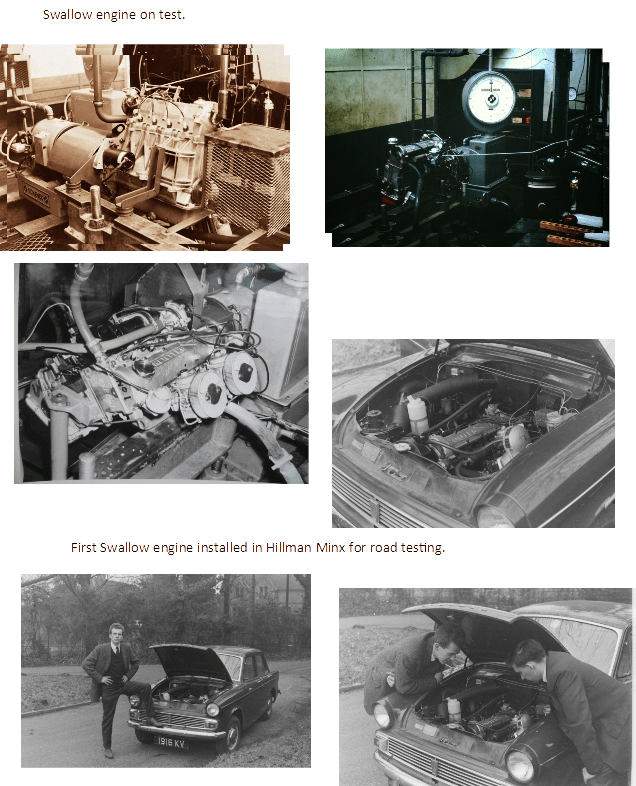 Swallow engine on test.

First Swallow engine installed in Hillman Minx for road testing.

1916 KV